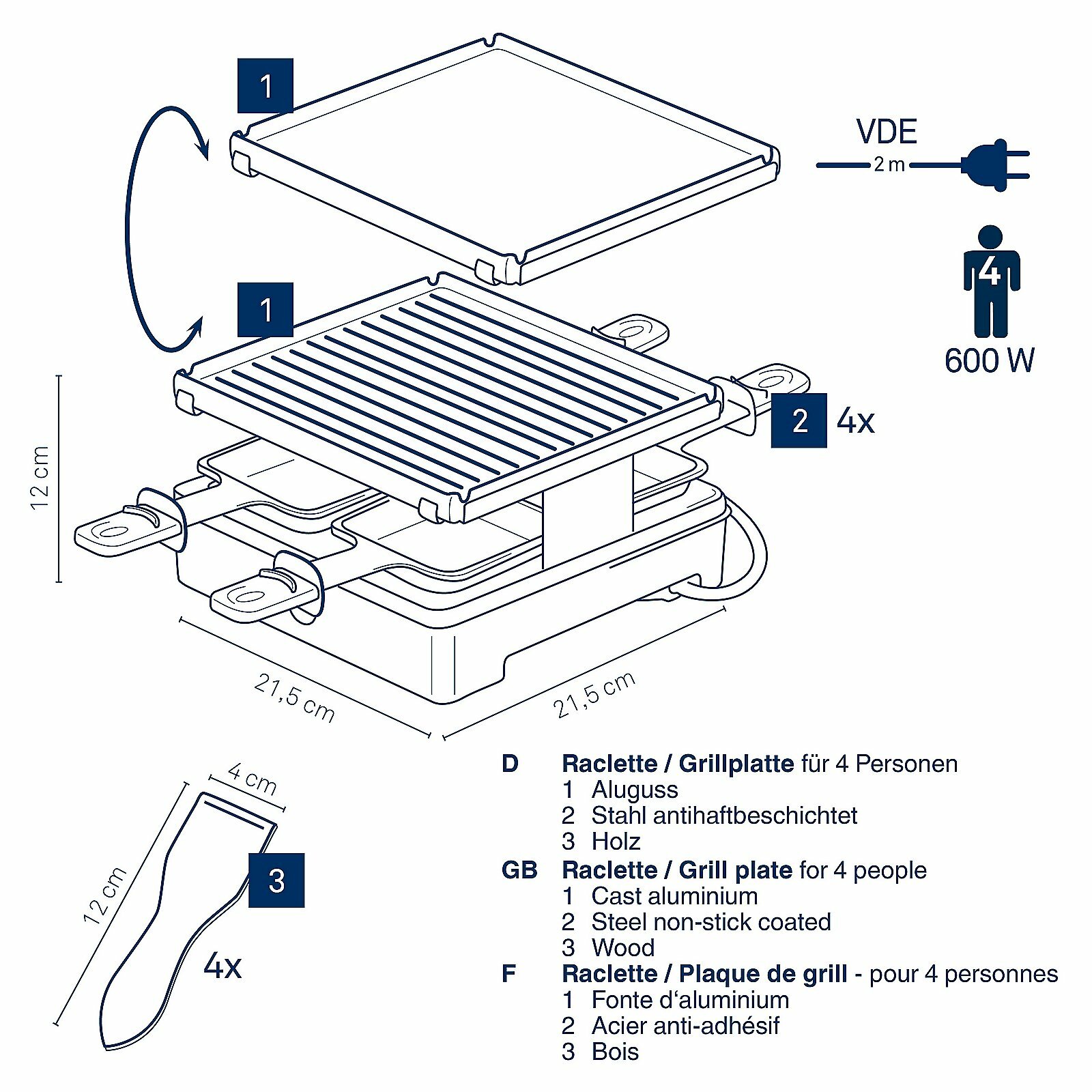 1

VDE
2 m

4
600 W

1

2 4x

12 cm

21,5 cm

21,5 cm

4 cm

12 cm

3

4x

D Raclette / Grillplatte für 4 Personen
1 Aluguss
2 Stahl antihaftbeschichtet
3 Holz

GB Raclette / Grill plate for 4 people
1 Cast aluminium
2 Steel non-stick coated
3 Wood

F Raclette / Plaque de grill - pour 4 personnes
1 Fonte d'aluminium
2 Acier anti-adhésif
3 Bois