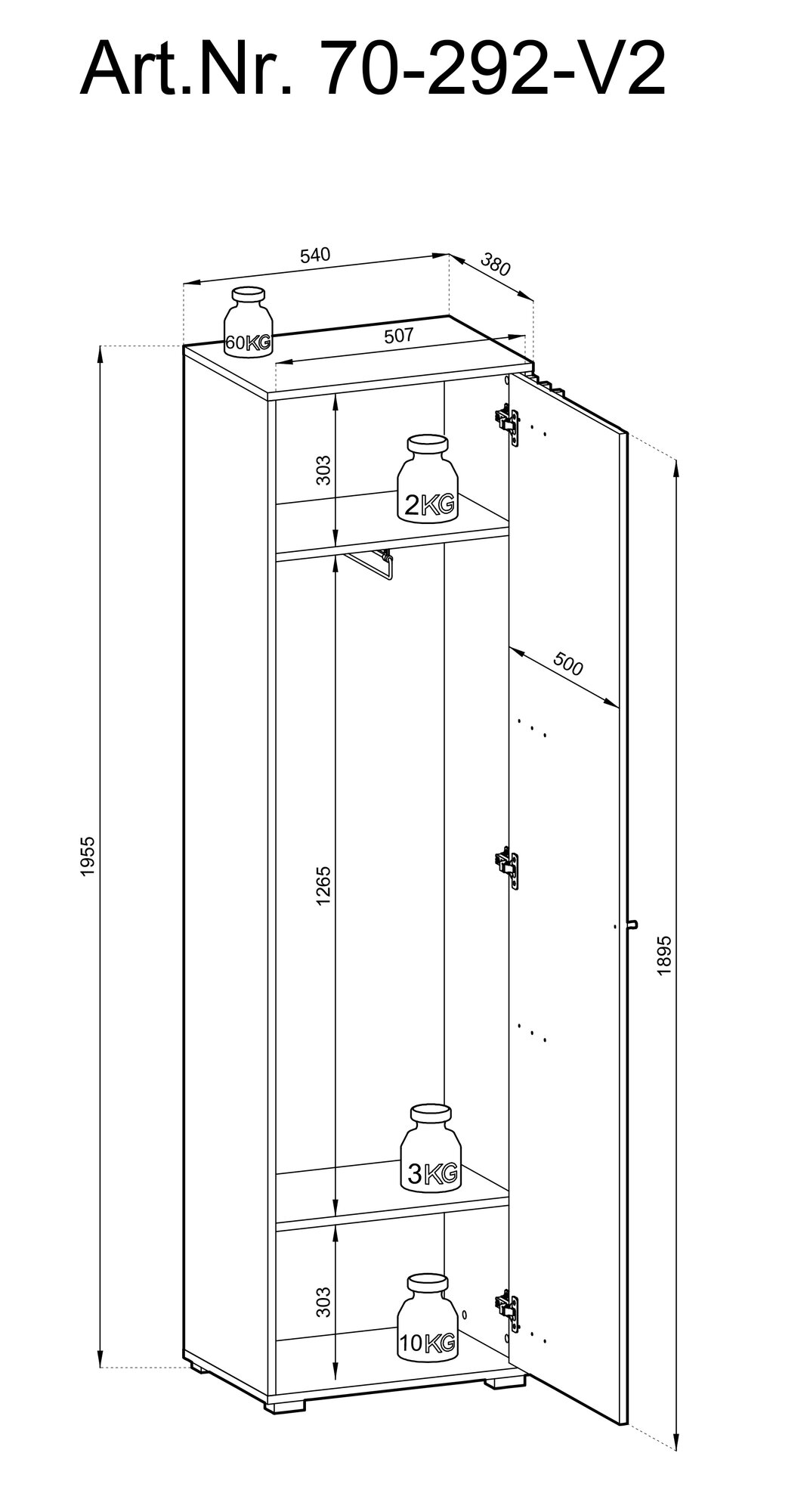 Art.Nr. 70-292-V2

540
380
60KG
507
303
2KG
500
1955
1265
1895
3KG
303
10KG