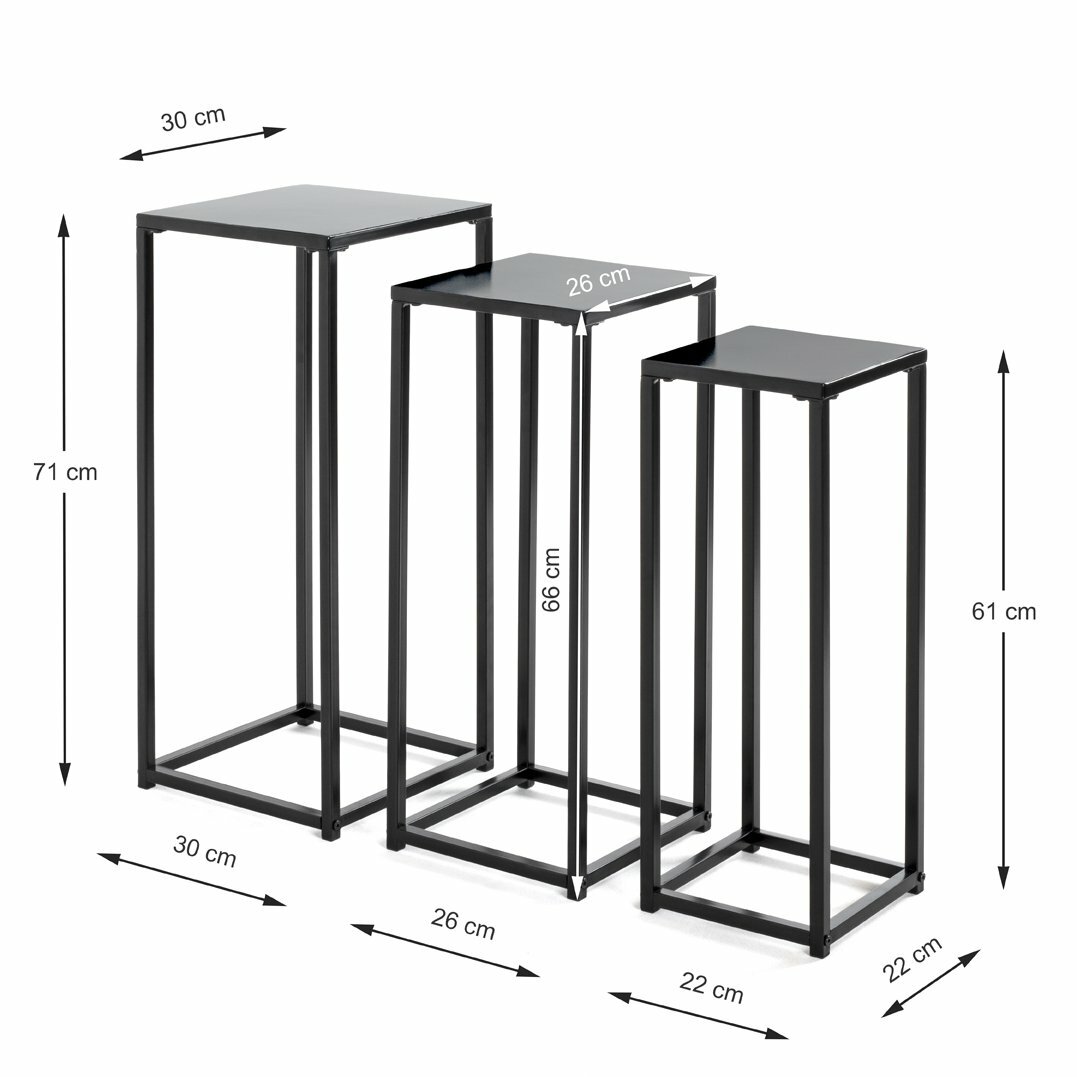 30 cm

71 cm

26 cm

66 cm

61 cm

30 cm

26 cm

22 cm

22 cm